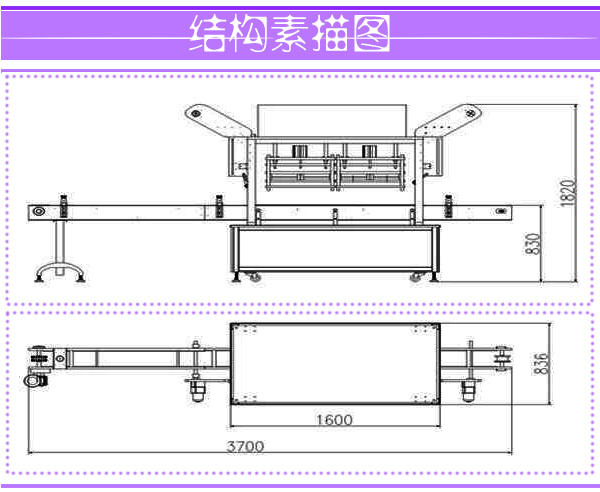 结构素描图

1820
830

836
1600
3700